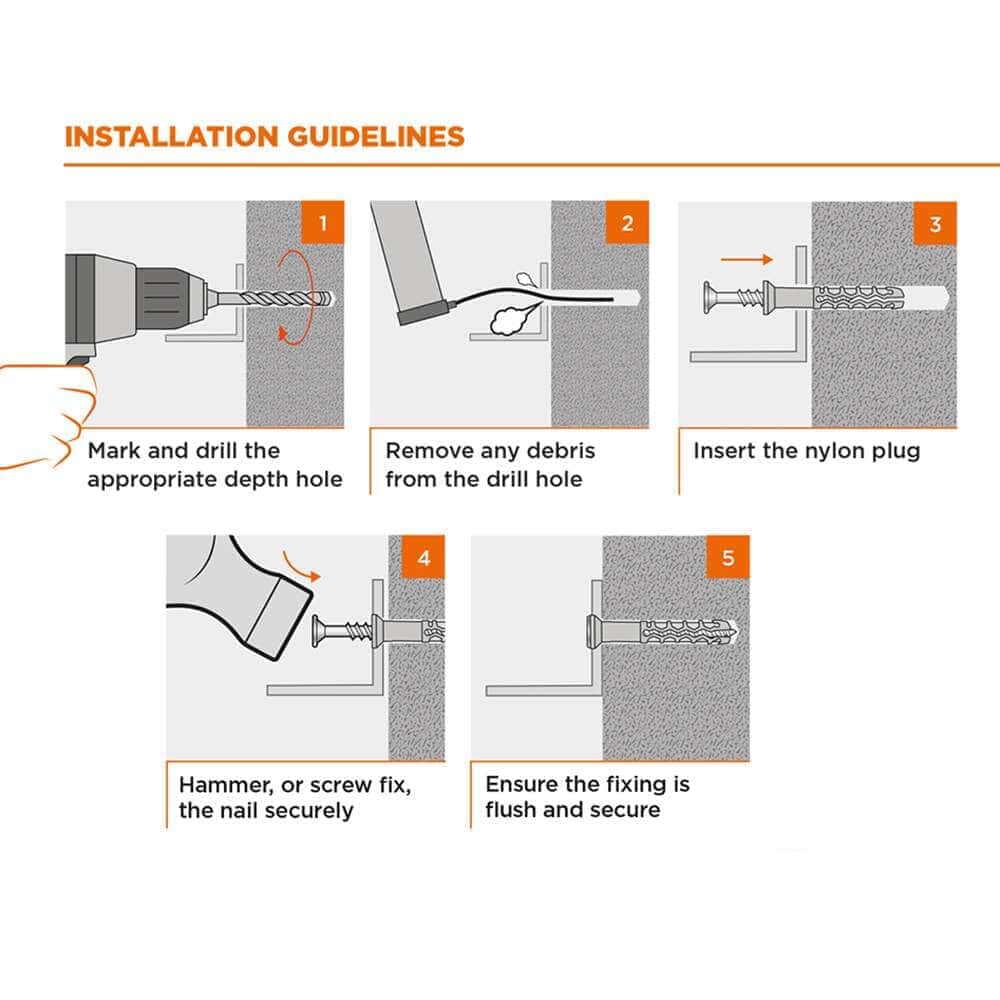 INSTALLATION GUIDELINES

1

Mark and drill the appropriate depth hole

2

Remove any debris from the drill hole

3

Insert the nylon plug

4

Hammer, or screw fix, the nail securely

5

Ensure the fixing is flush and secure